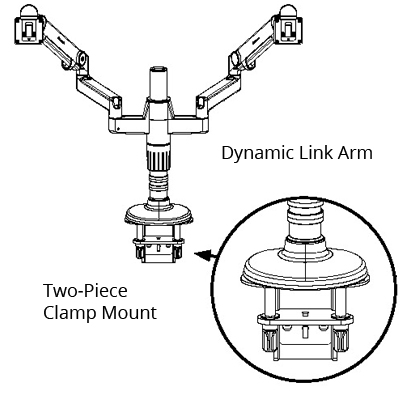 Dynamic Link Arm

Two-Piece
Clamp Mount