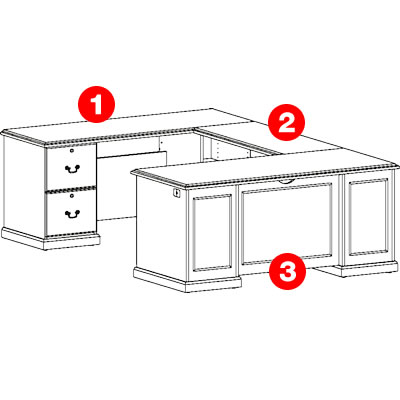 1
2
3