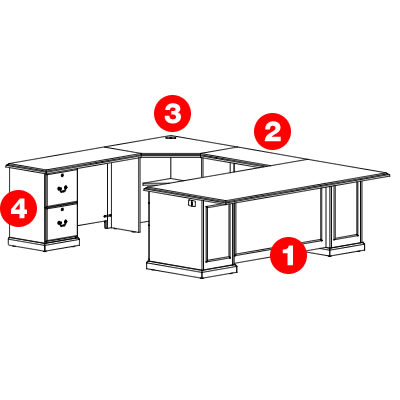 3
2
4
1