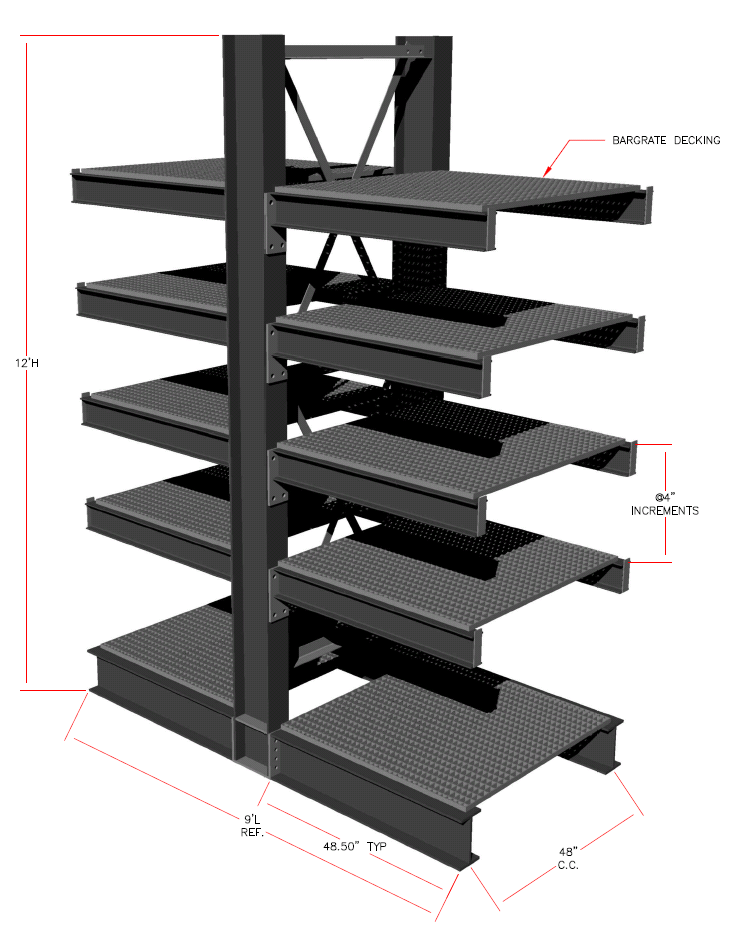 BARGRATE DECKING

12'H

@4"
INCREMENTS

9'L
REF.

48.50" TYP

48"
C.C.